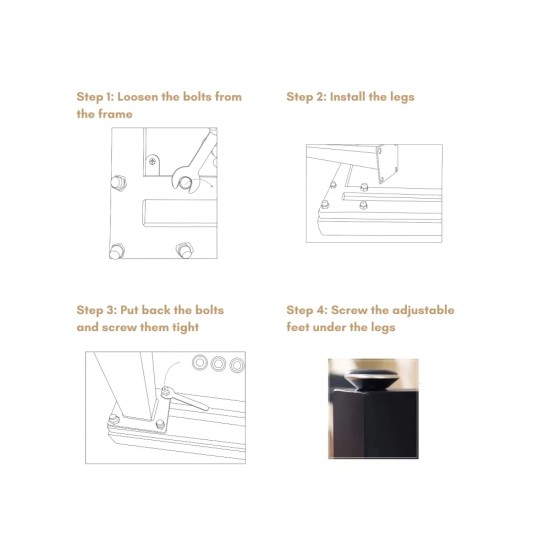 Step 1: Loosen the bolts from the frame

Step 2: Install the legs

Step 3: Put back the bolts and screw them tight

Step 4: Screw the adjustable feet under the legs