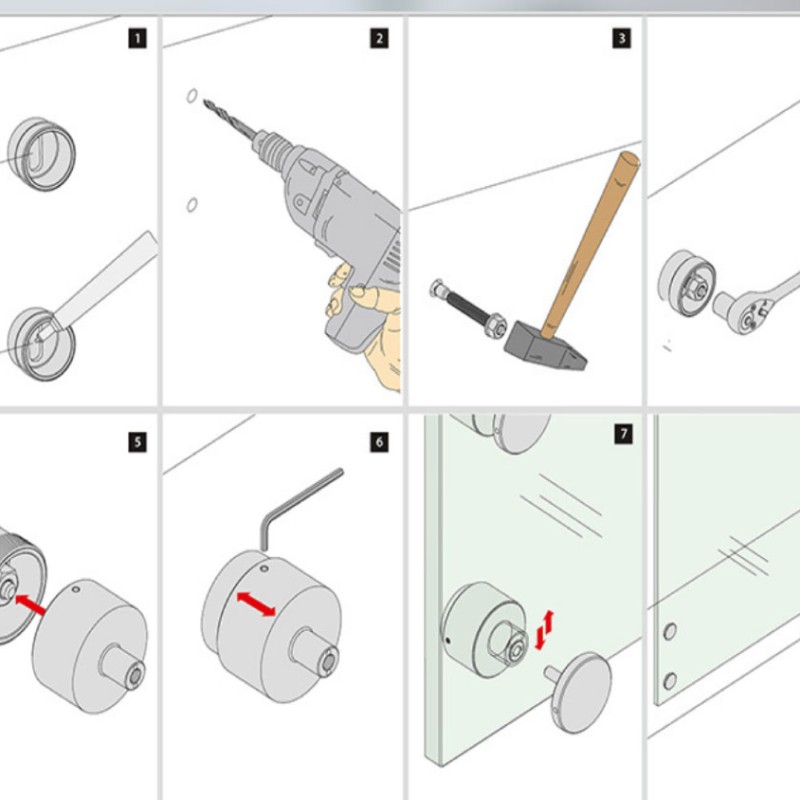 1

2

3

5

6

7