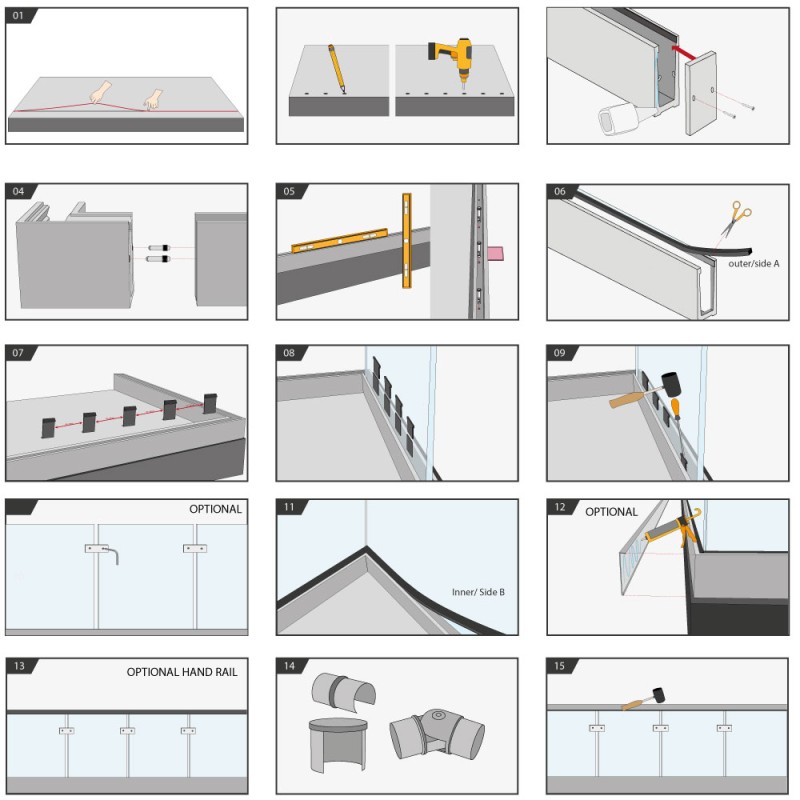 01

04

05

06

outer/side A

07

08

09

OPTIONAL

11

Inner/ Side B

12

OPTIONAL

13

OPTIONAL HAND RAIL

14

15