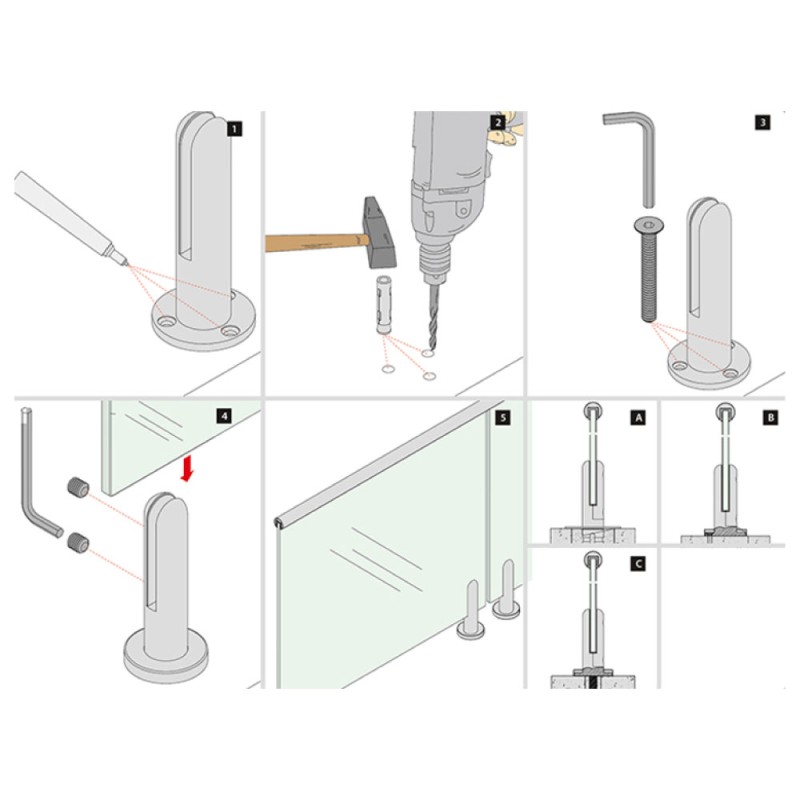 1
2
3
4
5
A
B
C