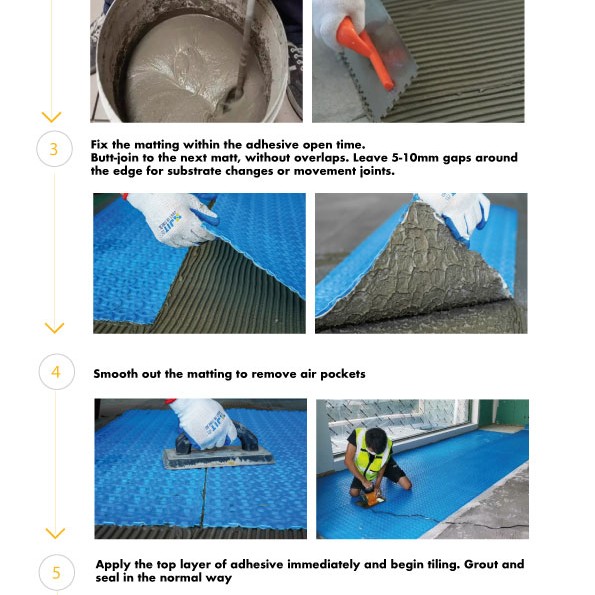 3

Fix the matting within the adhesive open time.
Butt-join to the next matt, without overlaps. Leave 5-10mm gaps around the edge for substrate changes or movement joints.

4

Smooth out the matting to remove air pockets

5

Apply the top layer of adhesive immediately and begin tiling. Grout and seal in the normal way