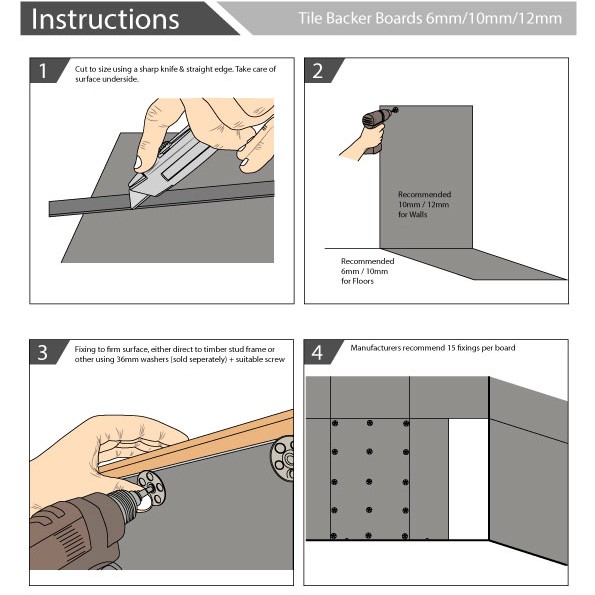 Instructions

Tile Backer Boards 6mm/10mm/12mm

1

Cut to size using a sharp knife & straight edge. Take care of surface underside.

2

Recommended 10mm / 12mm for Walls

Recommended 6mm / 10mm for Floors

3

Fixing to firm surface, either direct to timber stud frame or other using 36mm washers (sold seperately) + suitable screw

4

Manufacturers recommend 15 fixings per board