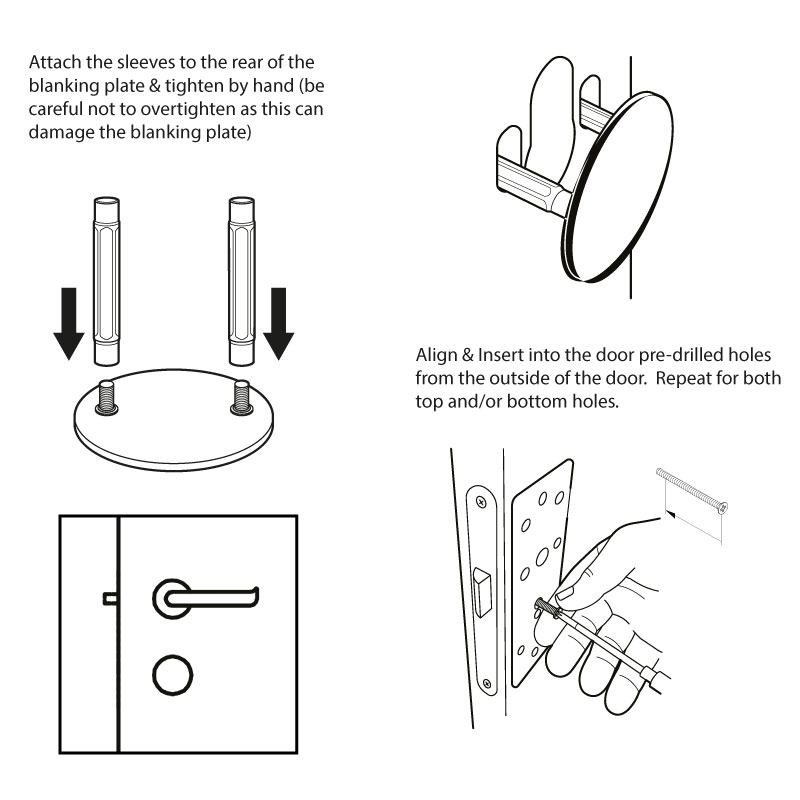 Attach the sleeves to the rear of the blanking plate & tighten by hand (be careful not to overtighten as this can damage the blanking plate)

Align & Insert into the door pre-drilled holes from the outside of the door. Repeat for both top and/or bottom holes.