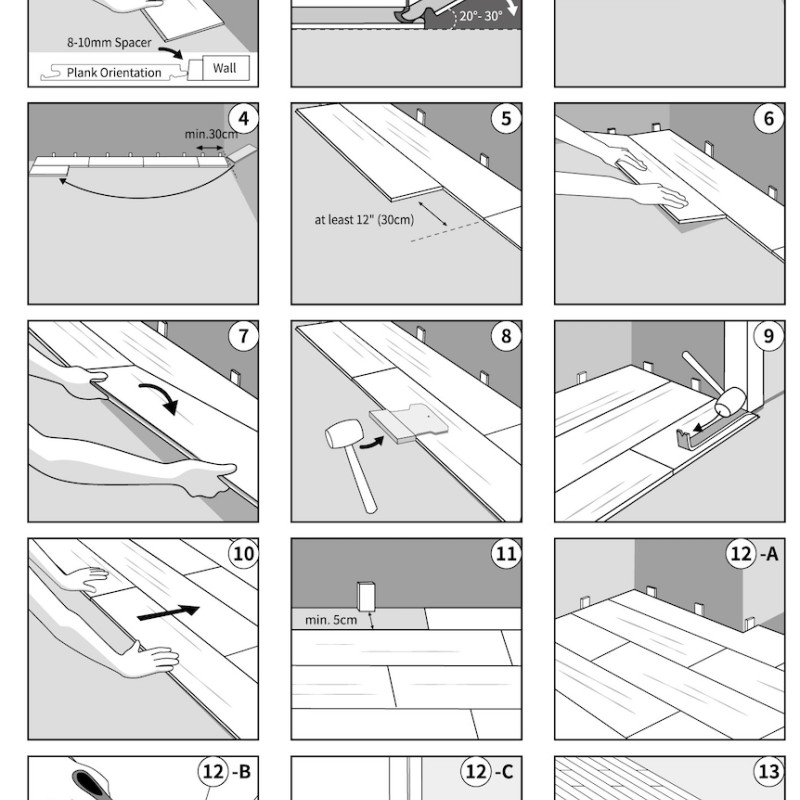 8-10mm Spacer
Plank Orientation
Wall

20°- 30°

4
min.30cm

5
at least 12" (30cm)

6

7

8

9

10

11
min. 5cm

12 -A

12 -B

12 -C

13