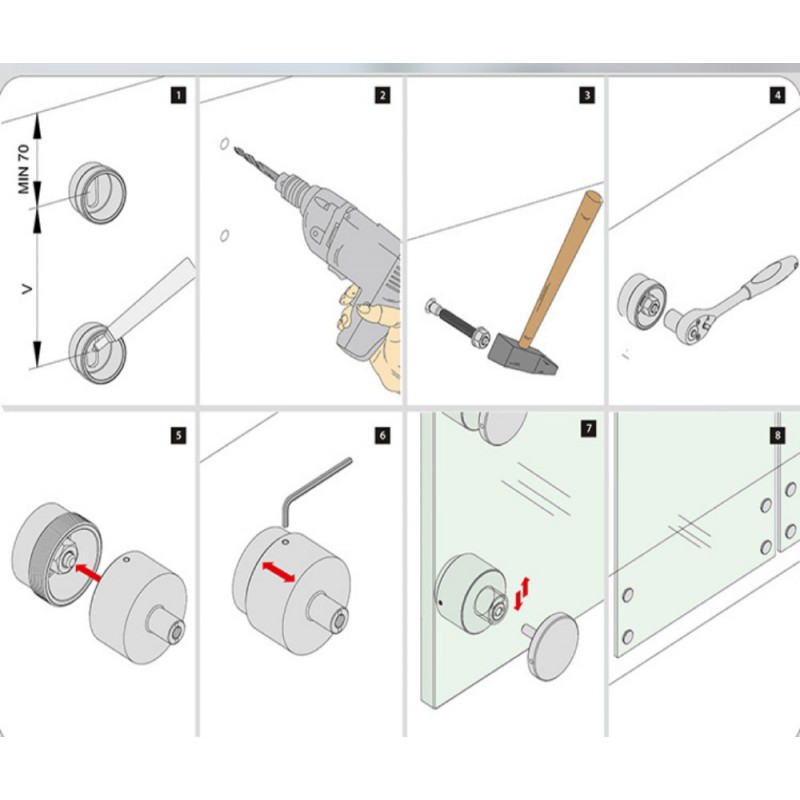 1
MIN 70
V
2
3
4
5
6
7
8