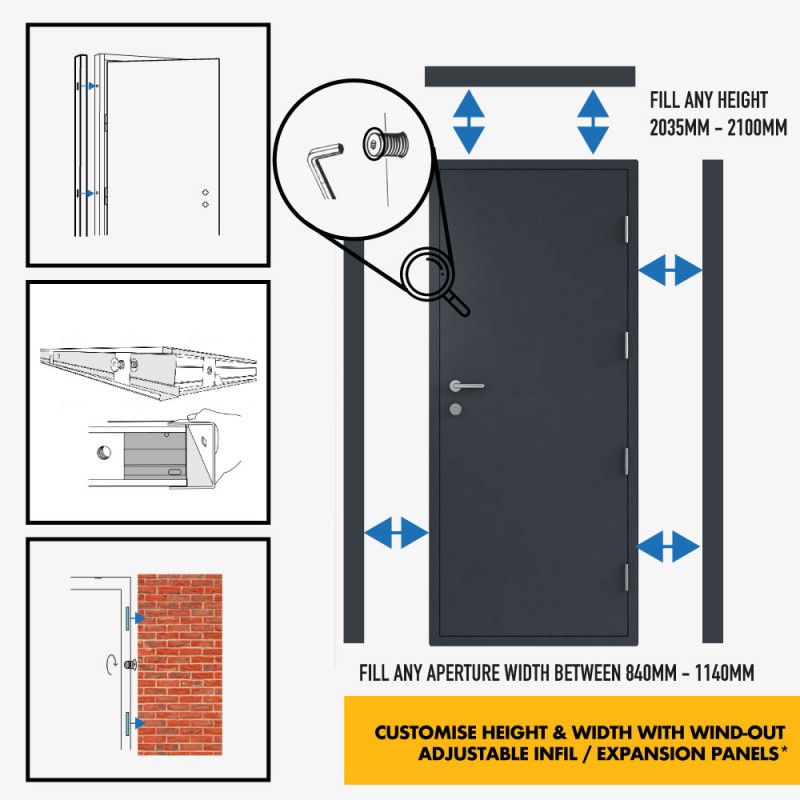 FILL ANY HEIGHT
2035MM - 2100MM

FILL ANY APERTURE WIDTH BETWEEN 840MM - 1140MM

CUSTOMISE HEIGHT & WIDTH WITH WIND-OUT ADJUSTABLE INFIL / EXPANSION PANELS*